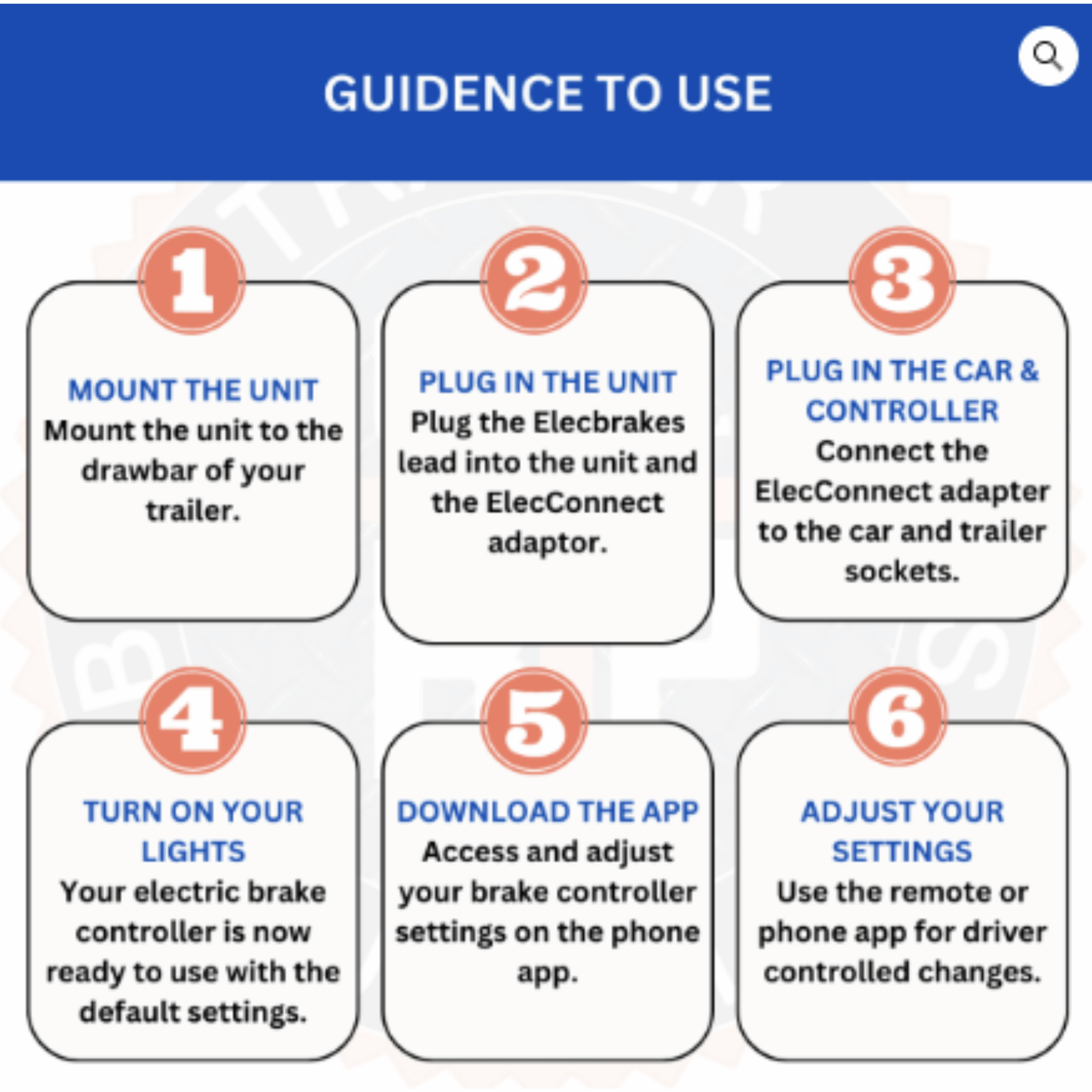 GUIDENCE TO USE

1
MOUNT THE UNIT
Mount the unit to the drawbar of your trailer.

2
PLUG IN THE UNIT
Plug the Elecbrakes lead into the unit and the ElecConnect adaptor.

3
PLUG IN THE CAR & CONTROLLER
Connect the ElecConnect adapter to the car and trailer sockets.

4
TURN ON YOUR LIGHTS
Your electric brake controller is now ready to use with the default settings.

5
DOWNLOAD THE APP
Access and adjust your brake controller settings on the phone app.

6
ADJUST YOUR SETTINGS
Use the remote or phone app for driver controlled changes.