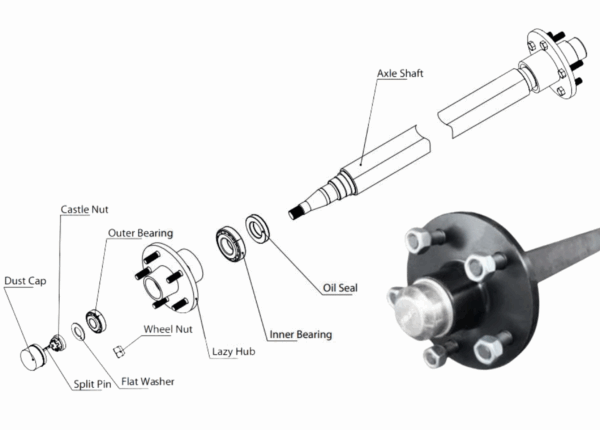 Axle Shaft

Castle Nut

Outer Bearing

Dust Cap

Oil Seal

Wheel Nut

Inner Bearing

Lazy Hub

Split Pin

Flat Washer